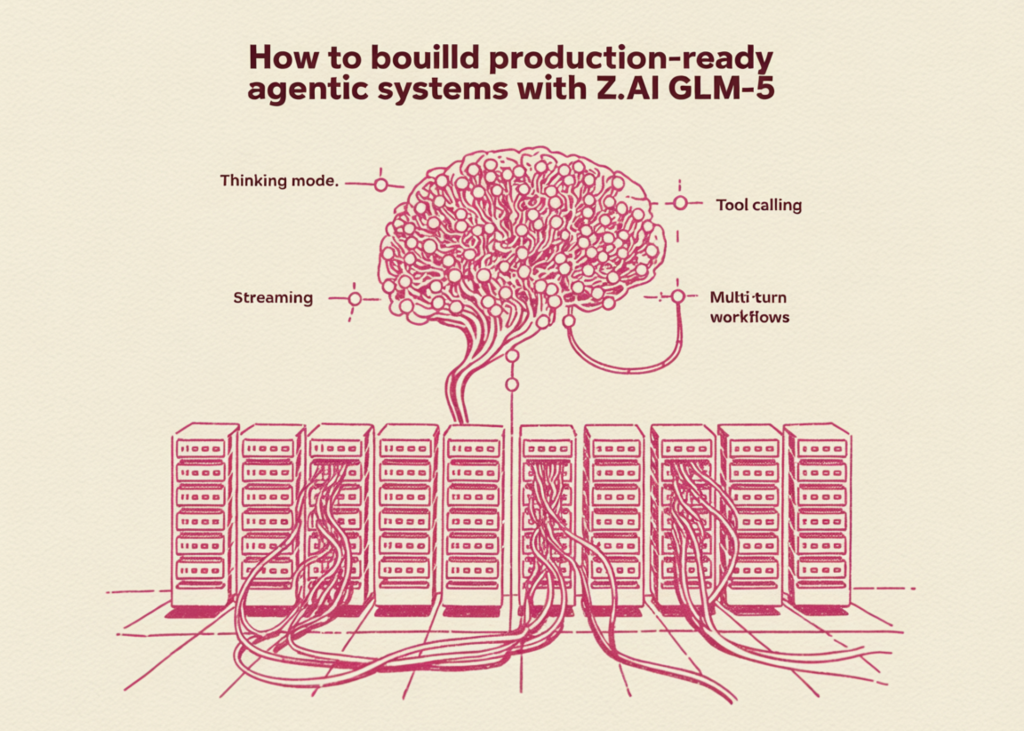 How to bouilld production-ready agentic systems with Z.AI GLM-5

Thinking mode.

Tool calling

Streaming

Multi turn workflows