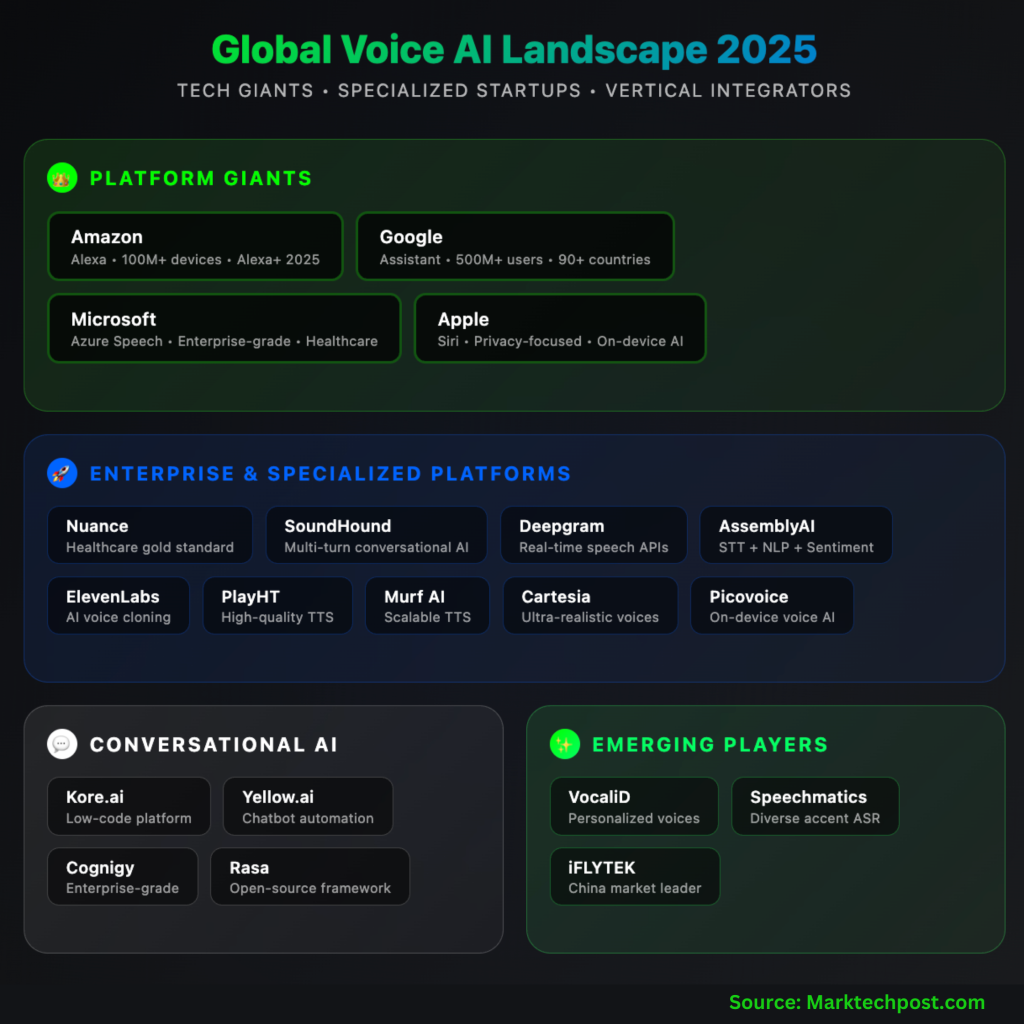 Global Voice AI Landscape 2025

TECH GIANTS • SPECIALIZED STARTUPS • VERTICAL INTEGRATORS

PLATFORM GIANTS

Amazon
Alexa • 100M+ devices • Alexa+ 2025

Google
Assistant • 500M+ users • 90+ countries

Microsoft
Azure Speech • Enterprise-grade • Healthcare

Apple
Siri • Privacy-focused • On-device AI

ENTERPRISE & SPECIALIZED PLATFORMS

Nuance
Healthcare gold standard

SoundHound
Multi-turn conversational AI

Deepgram
Real-time speech APIs

AssemblyAI
STT + NLP + Sentiment

ElevenLabs
AI voice cloning

PlayHT
High-quality TTS

Murf AI
Scalable TTS

Cartesia
Ultra-realistic voices

Picovoice
On-device voice AI

CONVERSATIONAL AI

Kore.ai
Low-code platform

Yellow.ai
Chatbot automation

Cognigy
Enterprise-grade

Rasa
Open-source framework

EMERGING PLAYERS

VocaliD
Personalized voices

Speechmatics
Diverse accent ASR

iFLYTEK
China market leader

Source: Marktechpost.com