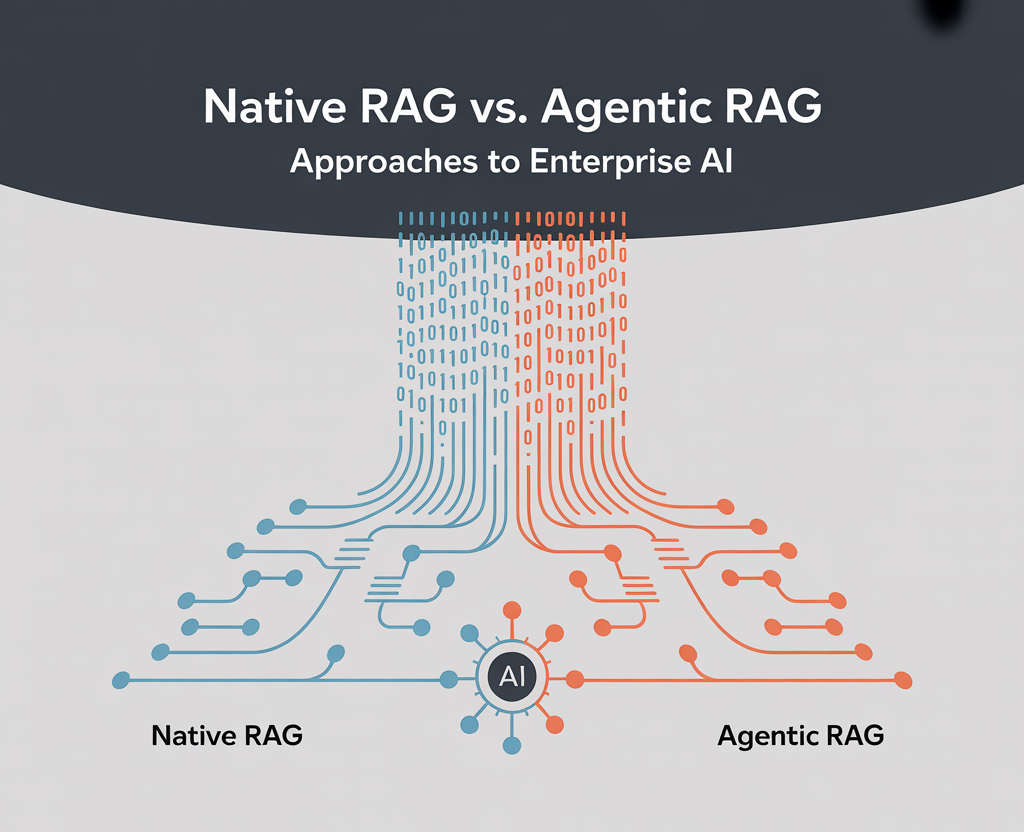 Native RAG vs. Agentic RAG
Approaches to Enterprise AI

AI

Native RAG

Agentic RAG